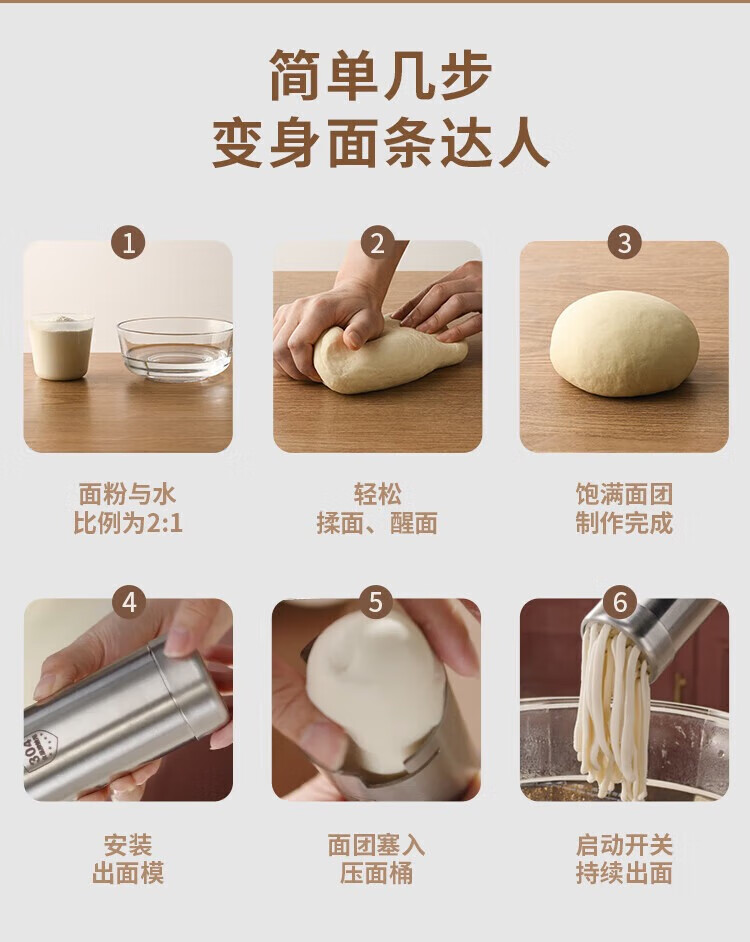 简单几步
变身面条达人

1
面粉与水
比例为2:1

2
轻松
揉面、醒面

3
饱满面团
制作完成

4
304
安装
出面模

5
面团塞入
压面桶

6
启动开关
持续出面