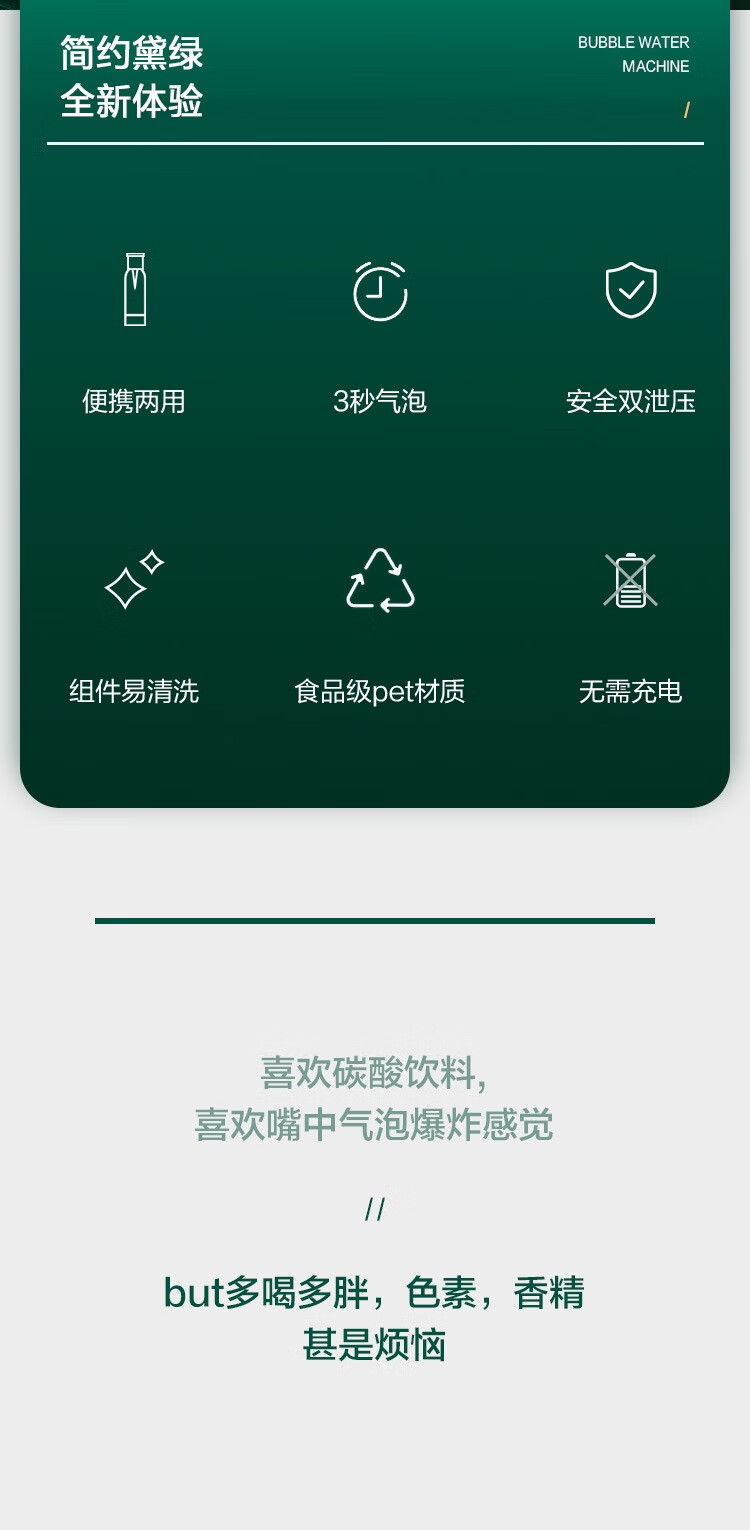 简约黛绿
全新体验

BUBBLE WATER
MACHINE

/

便携两用

3秒气泡

安全双泄压

组件易清洗

食品级pet材质

无需充电

喜欢碳酸饮料,
喜欢嘴中气泡爆炸感觉

//

but多喝多胖，色素，香精
甚是烦恼