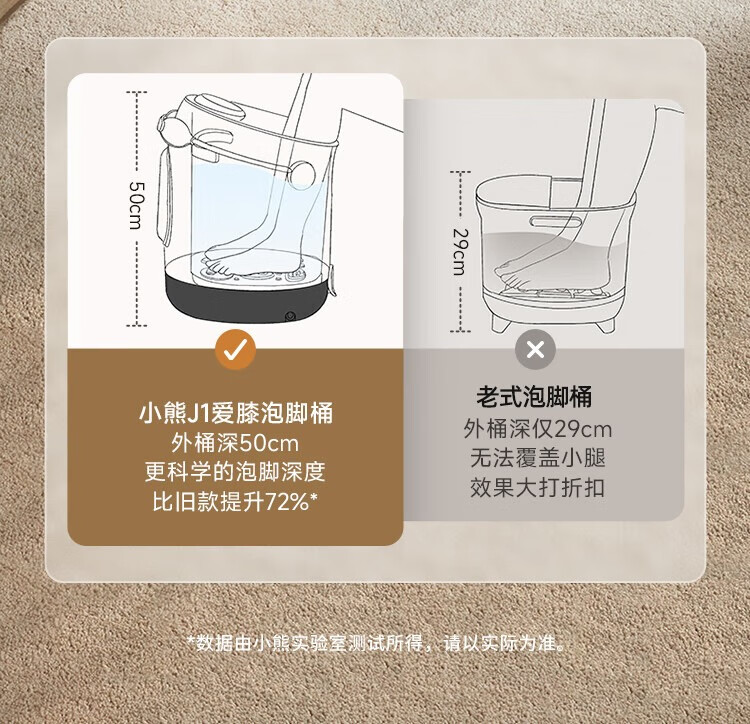 50cm

小熊J1爱膝泡脚桶
外桶深50cm
更科学的泡脚深度
比旧款提升72%*

29cm

老式泡脚桶
外桶深仅29cm
无法覆盖小腿
效果大打折扣

*数据由小熊实验室测试所得，请以实际为准。