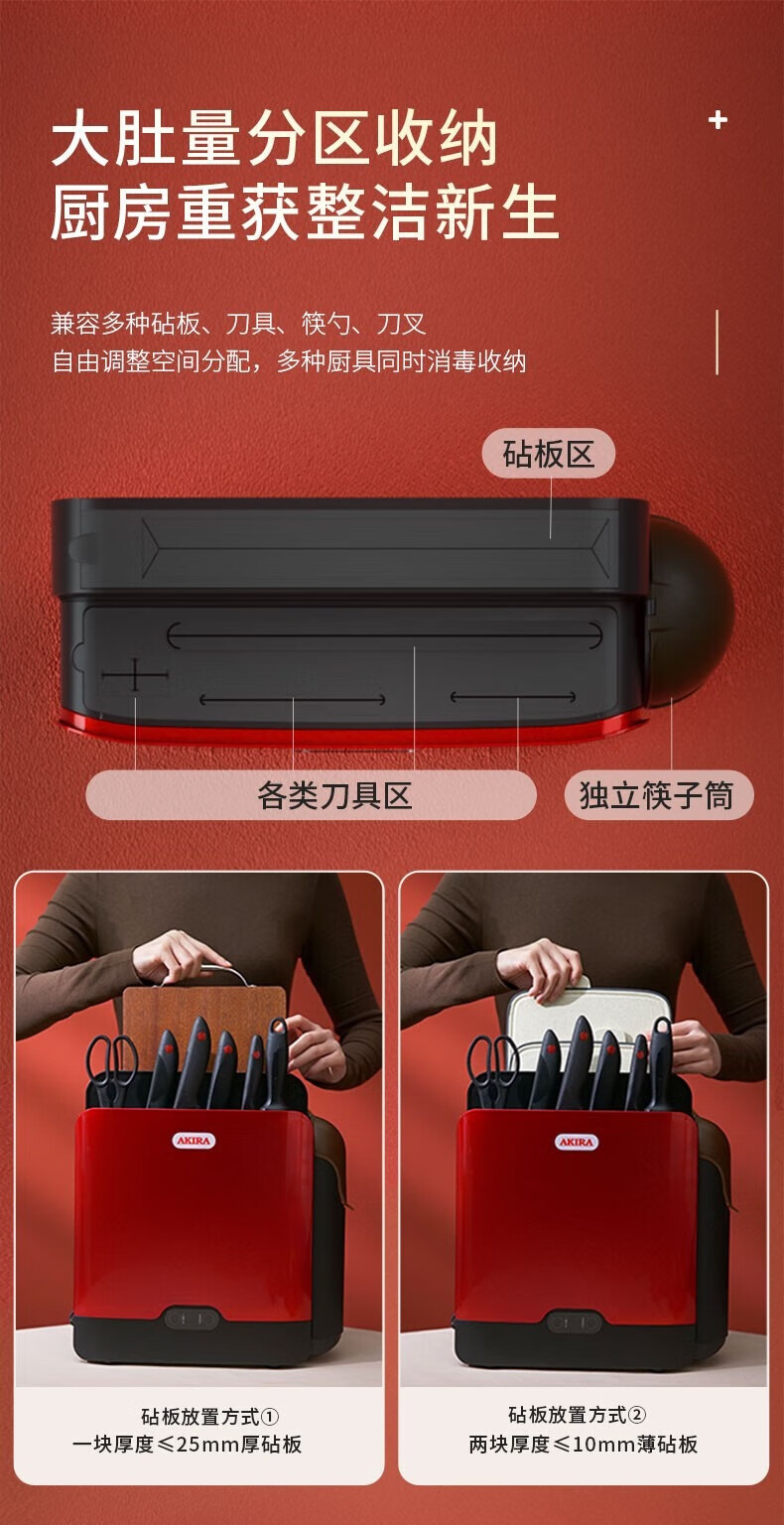 大肚量分区收纳
厨房重获整洁新生

兼容多种砧板、刀具、筷勺、刀叉
自由调整空间分配，多种厨具同时消毒收纳

砧板区

各类刀具区

独立筷子筒

AKIRA

砧板放置方式①
一块厚度≤25mm厚砧板

AKIRA

砧板放置方式②
两块厚度≤10mm薄砧板