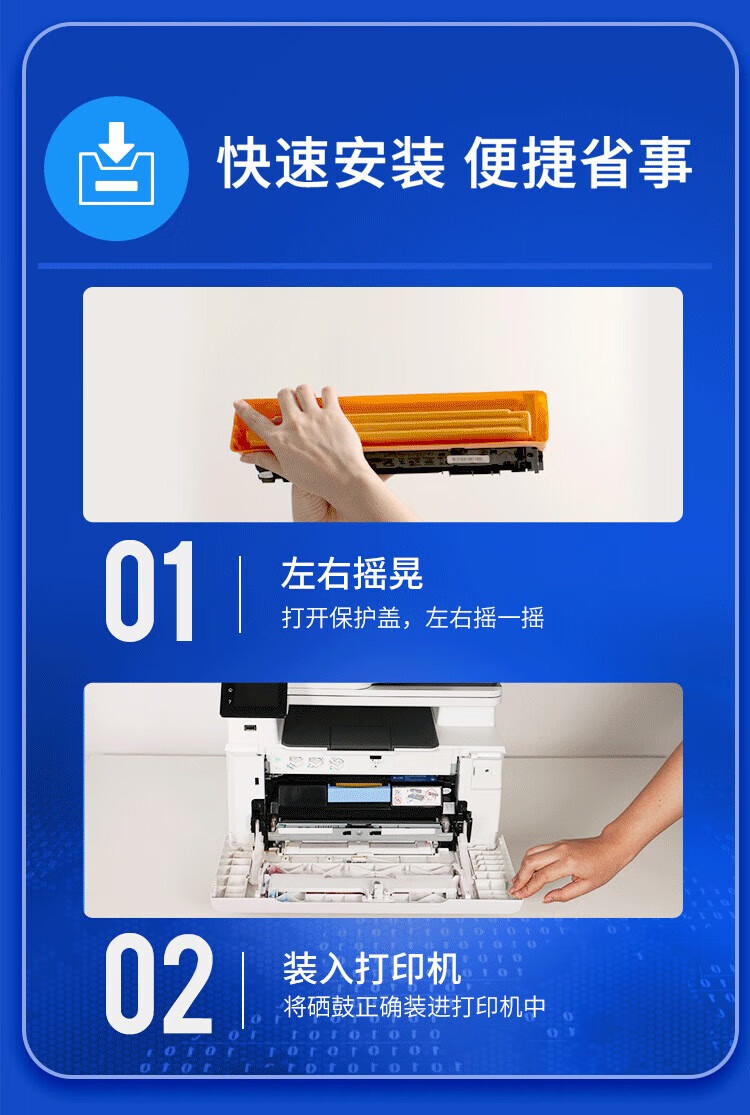 快速安装 便捷省事

01

左右摇晃

打开保护盖，左右摇一摇

02

装入打印机

将硒鼓正确装进打印机中