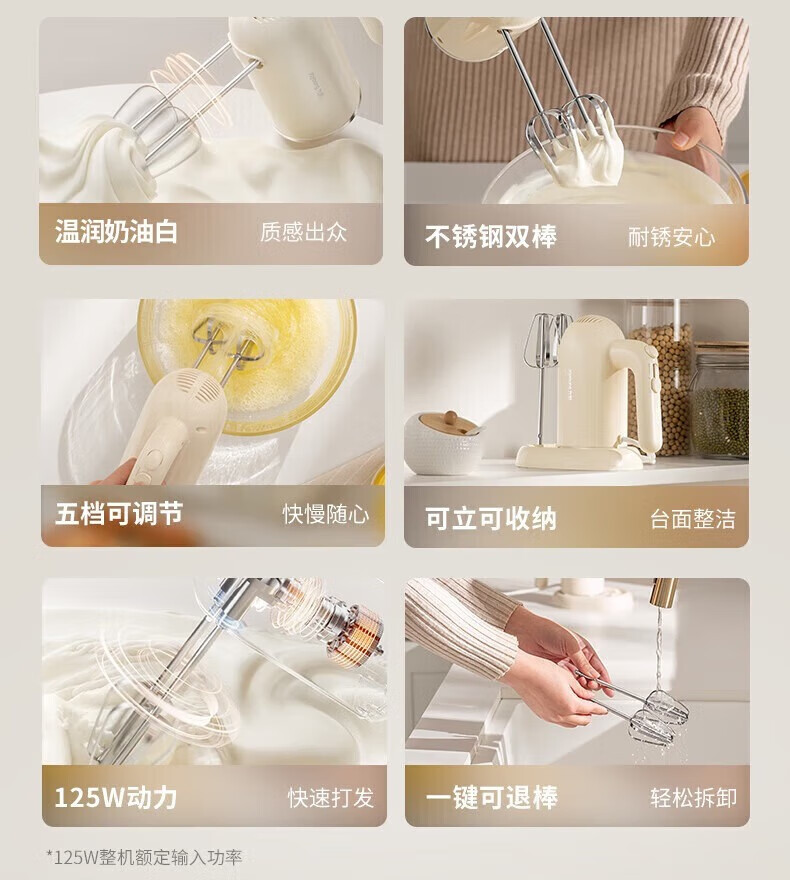 温润奶油白 质感出众

不锈钢双棒 耐锈安心

五档可调节 快慢随心

可立可收纳 台面整洁

125W动力 快速打发

一键可退棒 轻松拆卸

*125W整机额定输入功率