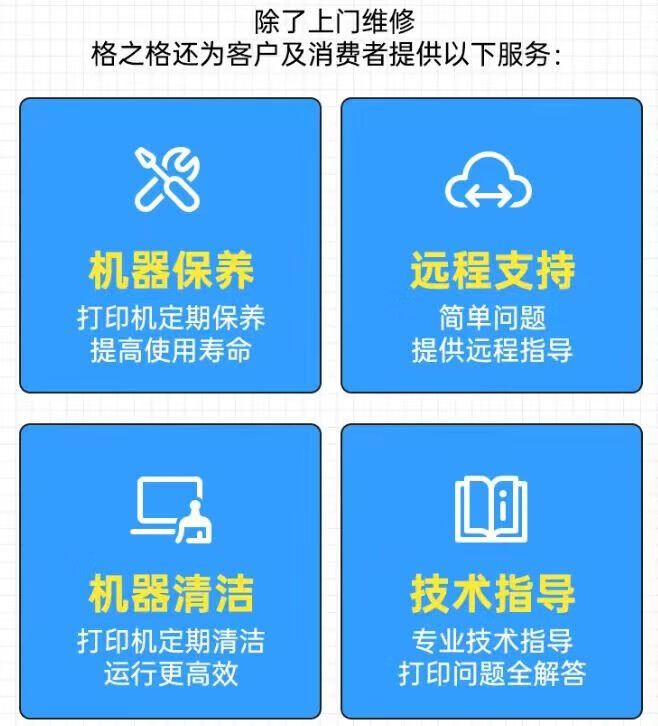 除了上门维修
格之格还为客户及消费者提供以下服务:

机器保养
打印机定期保养
提高使用寿命

远程支持
简单问题
提供远程指导

机器清洁
打印机定期清洁
运行更高效

技术指导
专业技术指导
打印问题全解答