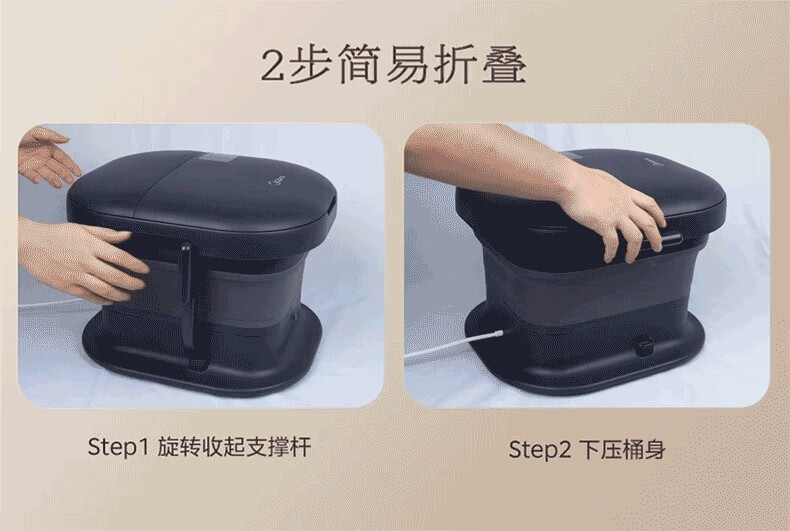 2步简易折叠

Step1 旋转收起支撑杆

Step2 下压桶身