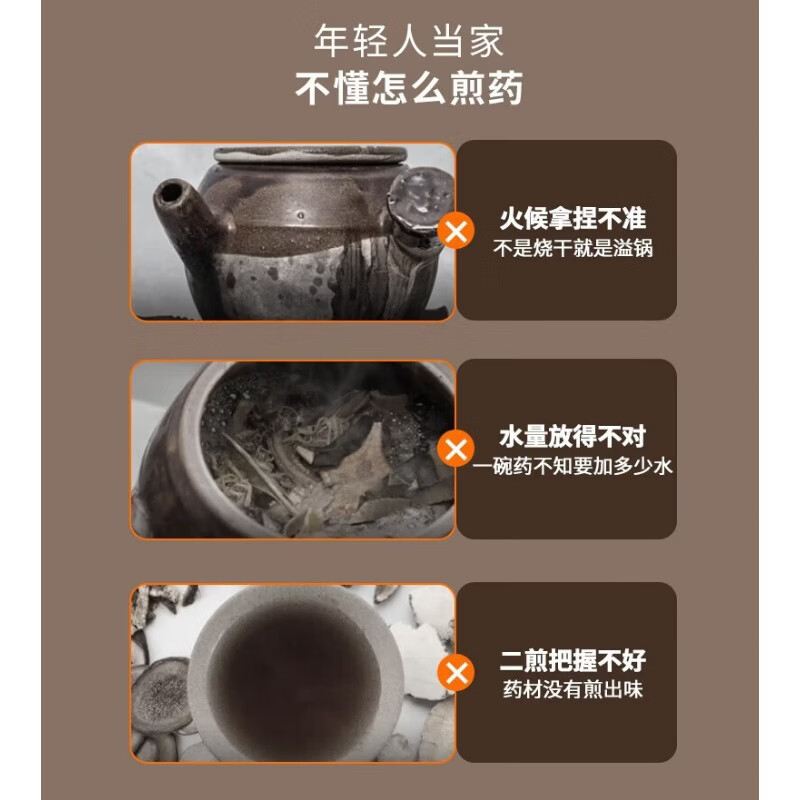 年轻人当家
不懂怎么煎药

火候拿捏不准
不是烧干就是溢锅

水量放得不对
一碗药不知要加多少水

二煎把握不好
药材没有煎出味