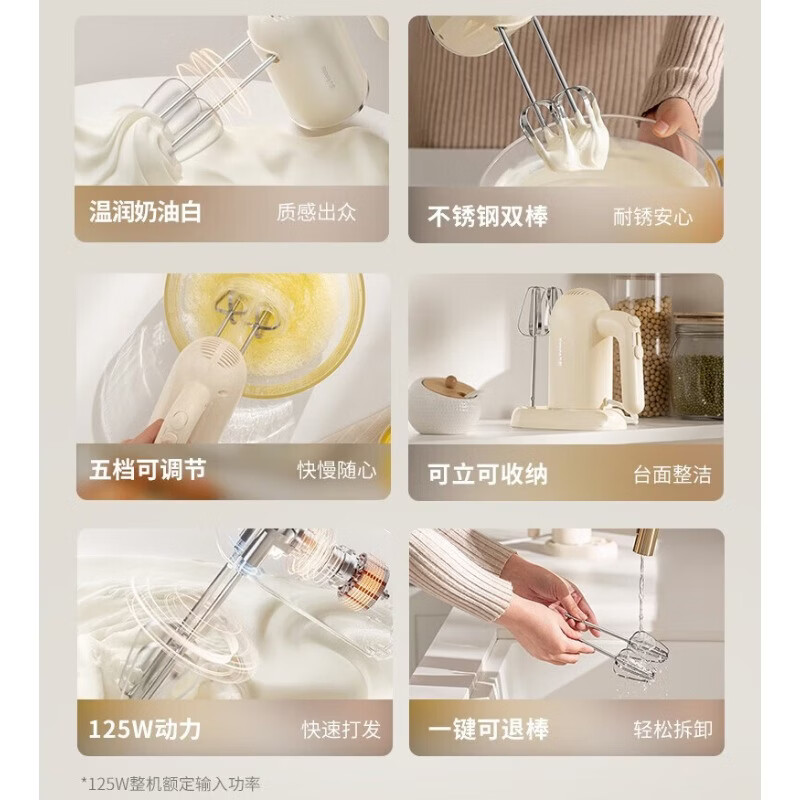 温润奶油白 质感出众

不锈钢双棒 耐锈安心

五档可调节 快慢随心

可立可收纳 台面整洁

125W动力 快速打发

一键可退棒 轻松拆卸

*125W整机额定输入功率