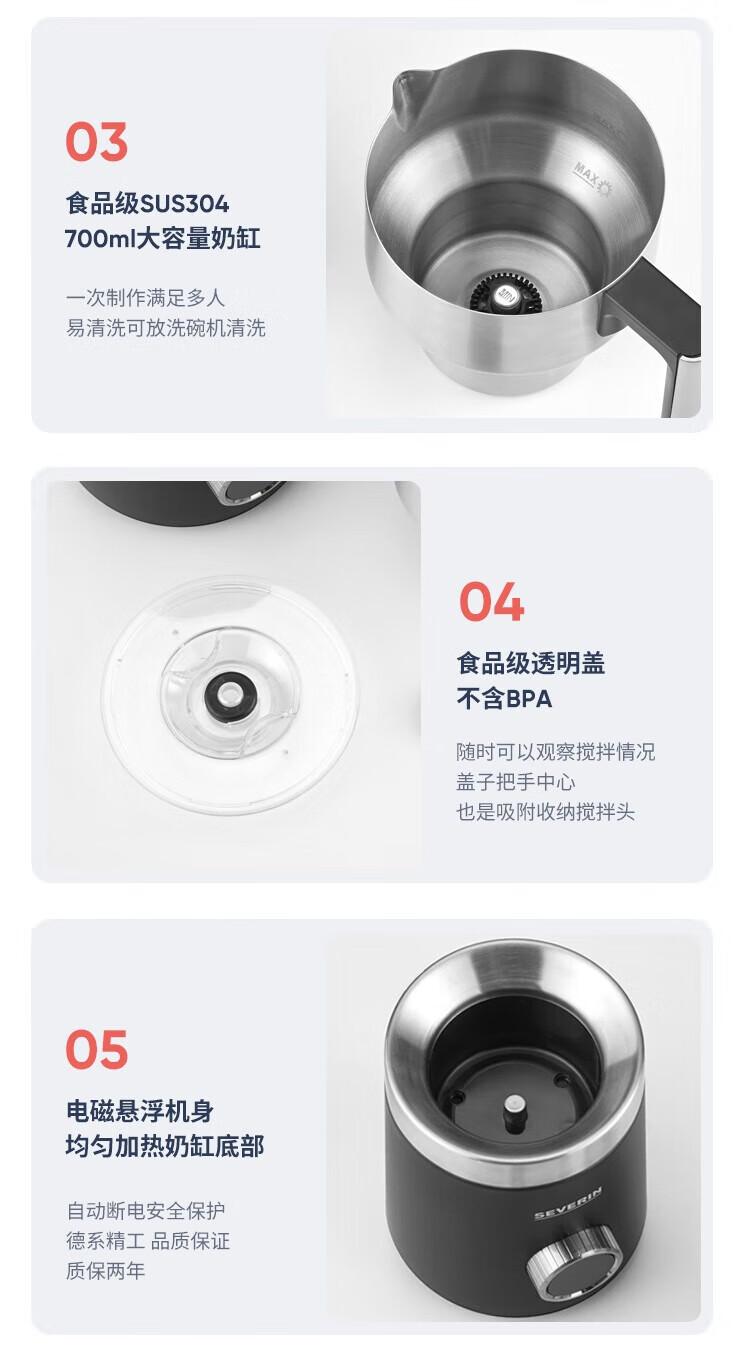 03

食品级SUS304
700ml大容量奶缸

一次制作满足多人
易清洗可放洗碗机清洗

MAX

04

食品级透明盖
不含BPA

随时可以观察搅拌情况
盖子把手中心
也是吸附收纳搅拌头

05

电磁悬浮机身
均匀加热奶缸底部

自动断电安全保护
德系精工 品质保证
质保两年

SEVERIN