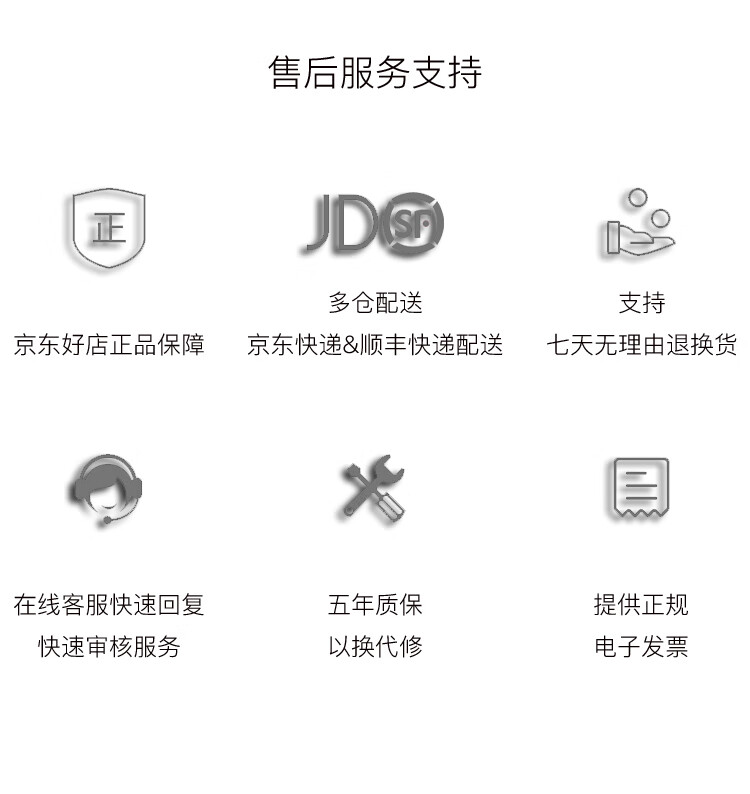 售后服务支持

正

京东好店正品保障

JD SF

多仓配送

京东快递&顺丰快递配送

支持

七天无理由退换货

在线客服快速回复

快速审核服务

五年质保

以换代修

提供正规

电子发票